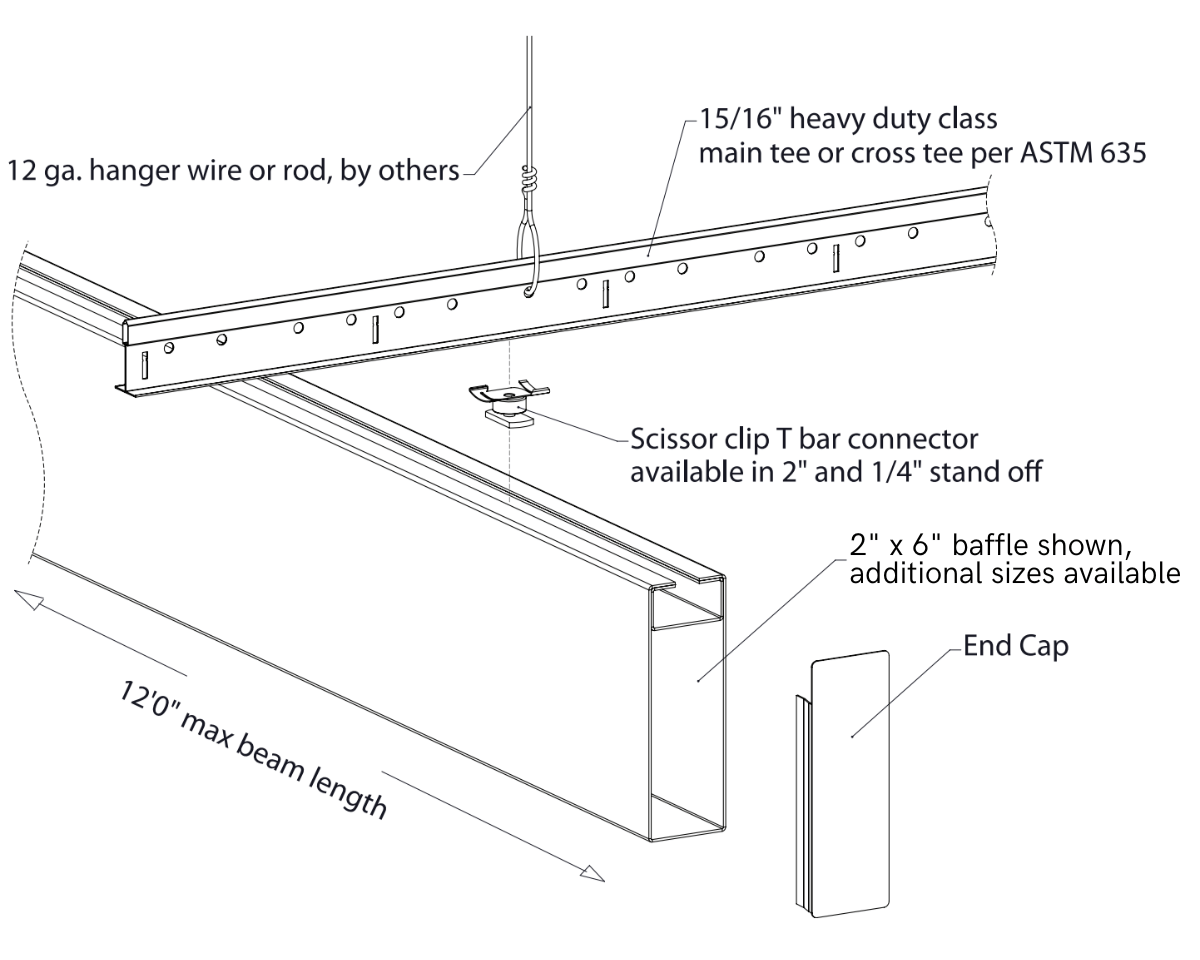 12 ga. hanger wire or rod, by others

15/16" heavy duty class main tee or cross tee per ASTM 635

Scissor clip T bar connector available in 2" and 1/4" stand off

2" x 6" baffle shown, additional sizes available

End Cap

12'0" max beam length