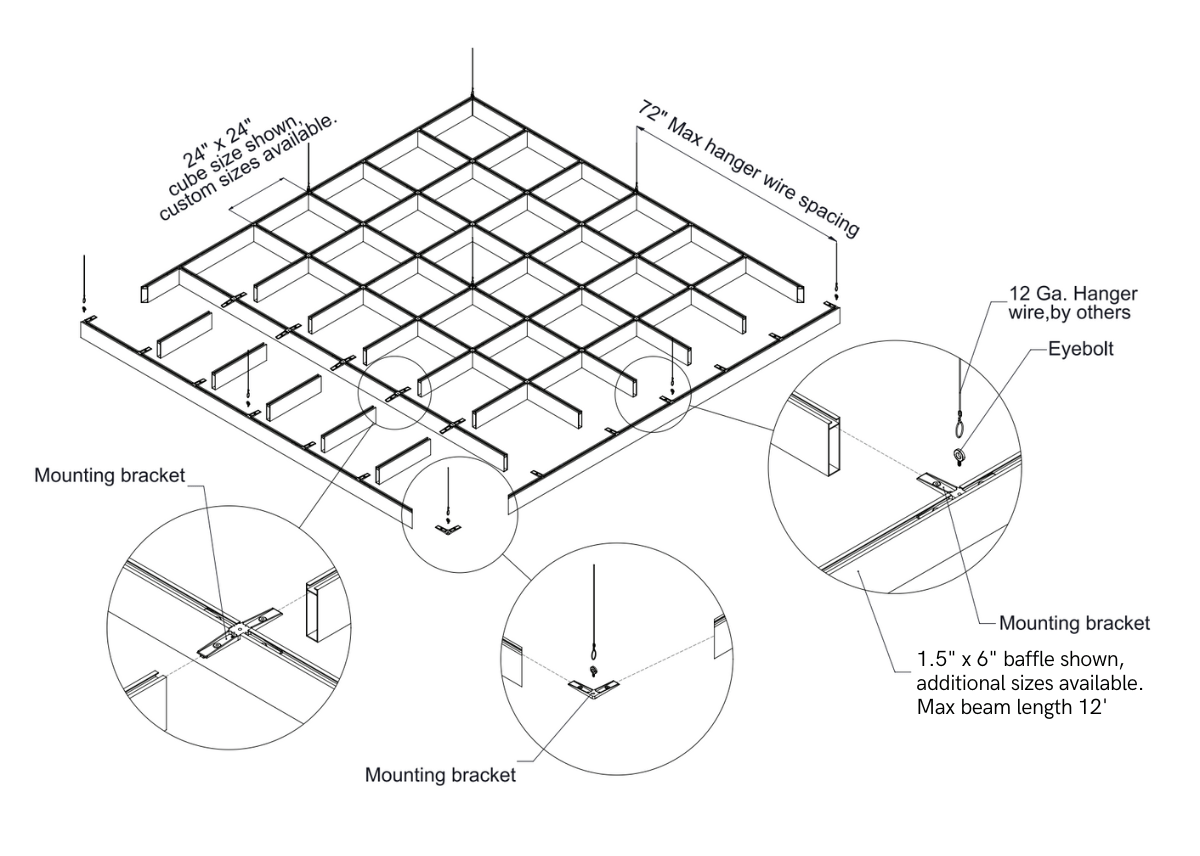 24" x 24"
cube size shown,
custom sizes available.

72" Max hanger wire spacing

12 Ga. Hanger wire,by others

Eyebolt

Mounting bracket

Mounting bracket

1.5" x 6" baffle shown, additional sizes available. Max beam length 12'

Mounting bracket