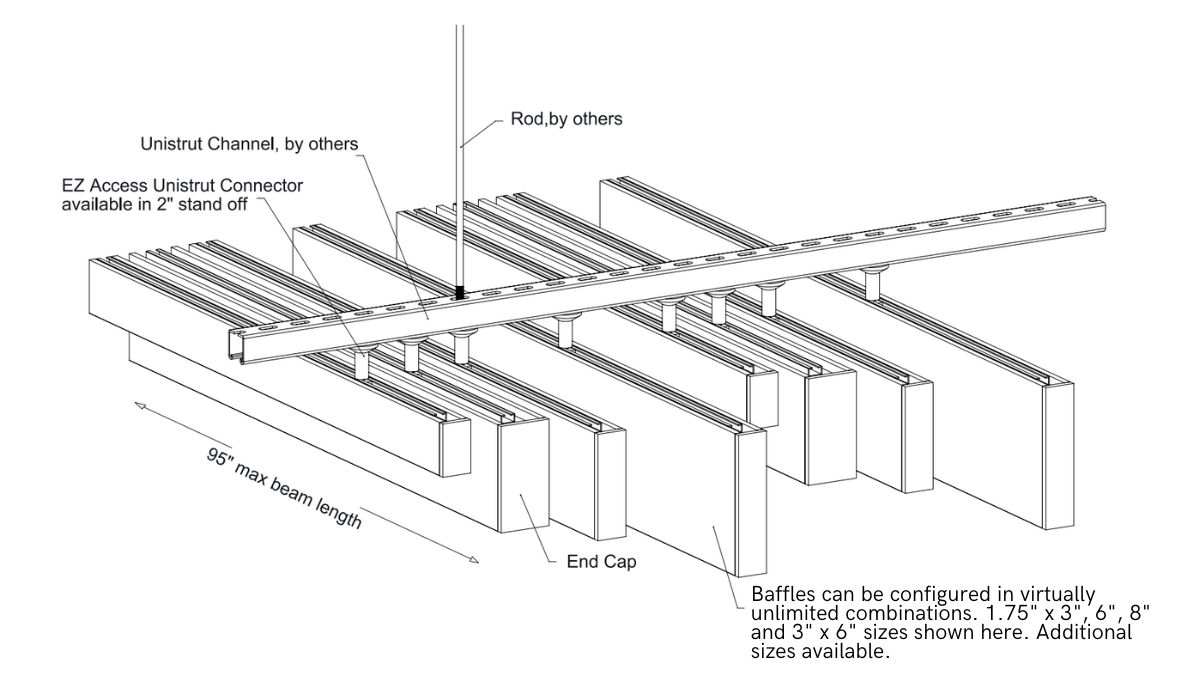 Rod,by others

Unistrut Channel, by others

EZ Access Unistrut Connector available in 2" stand off

95" max beam length

End Cap

Baffles can be configured in virtually unlimited combinations. 1.75" x 3", 6", 8" and 3" x 6" sizes shown here. Additional sizes available.