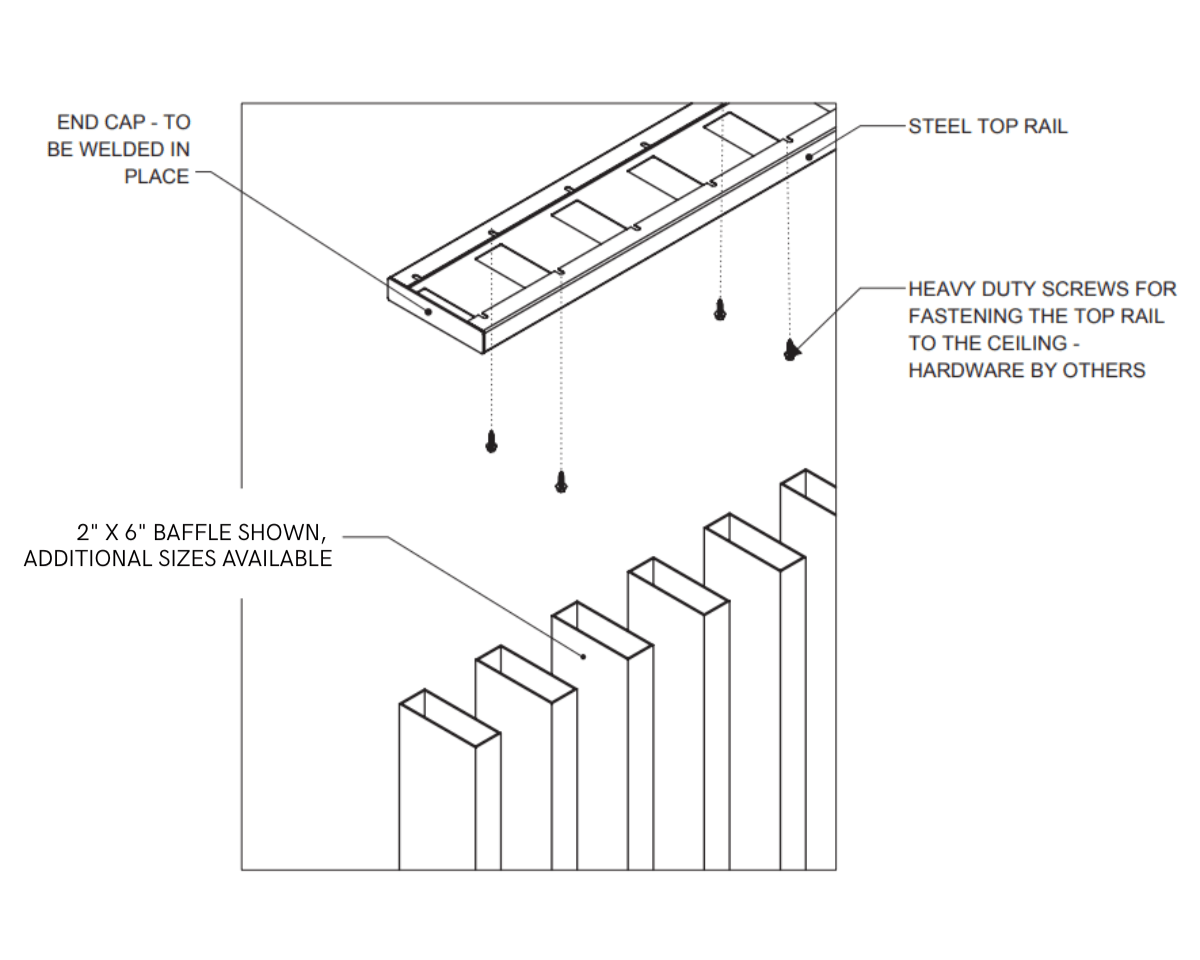 END CAP - TO BE WELDED IN PLACE

STEEL TOP RAIL

HEAVY DUTY SCREWS FOR FASTENING THE TOP RAIL TO THE CEILING - HARDWARE BY OTHERS

2" X 6" BAFFLE SHOWN, ADDITIONAL SIZES AVAILABLE