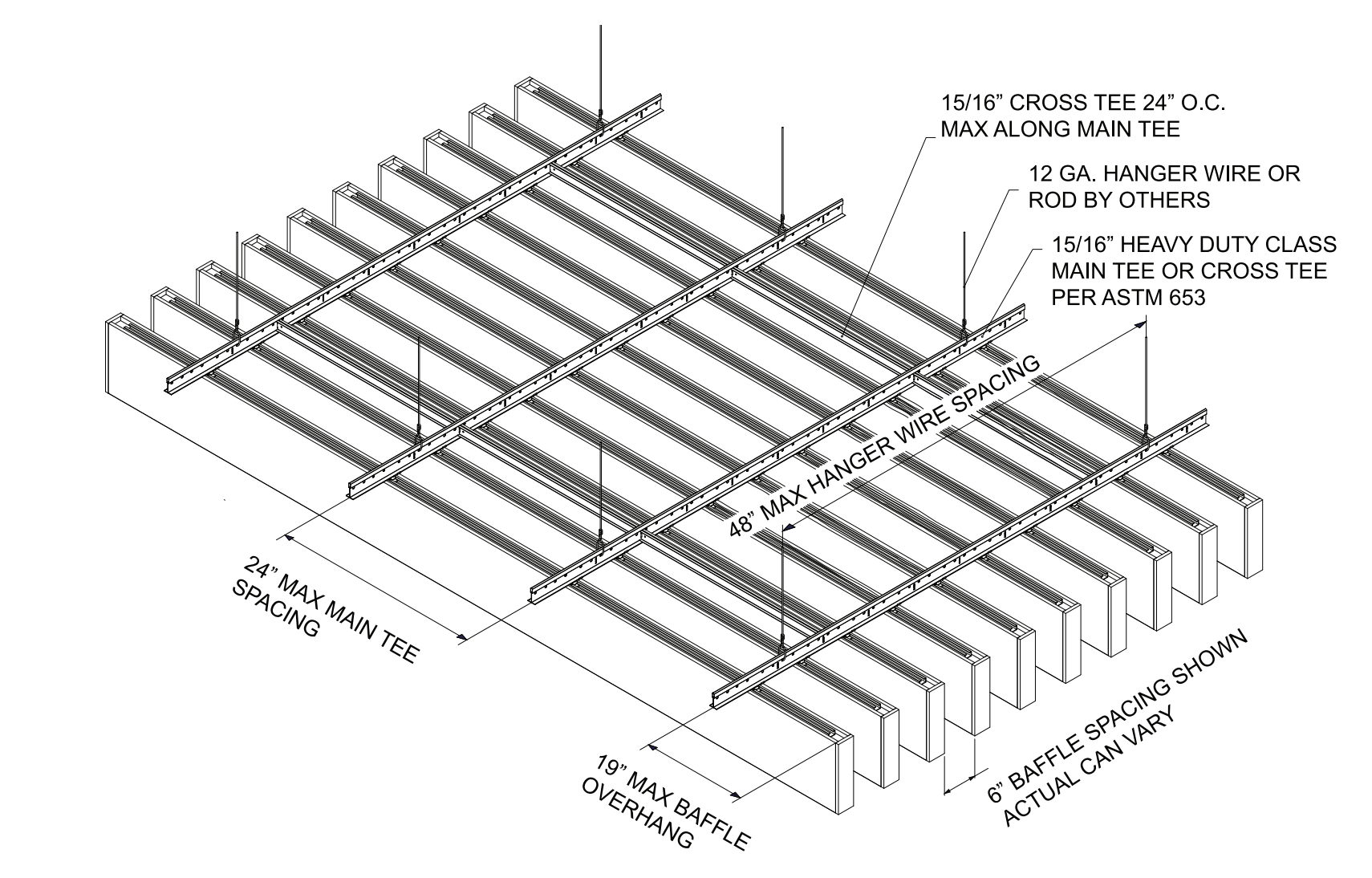 15/16” CROSS TEE 24” O.C. MAX ALONG MAIN TEE

12 GA. HANGER WIRE OR ROD BY OTHERS

15/16” HEAVY DUTY CLASS MAIN TEE OR CROSS TEE PER ASTM 653

48” MAX HANGER WIRE SPACING

24” MAX MAIN TEE SPACING

19” MAX BAFFLE OVERHANG

6” BAFFLE SPACING SHOWN ACTUAL CAN VARY