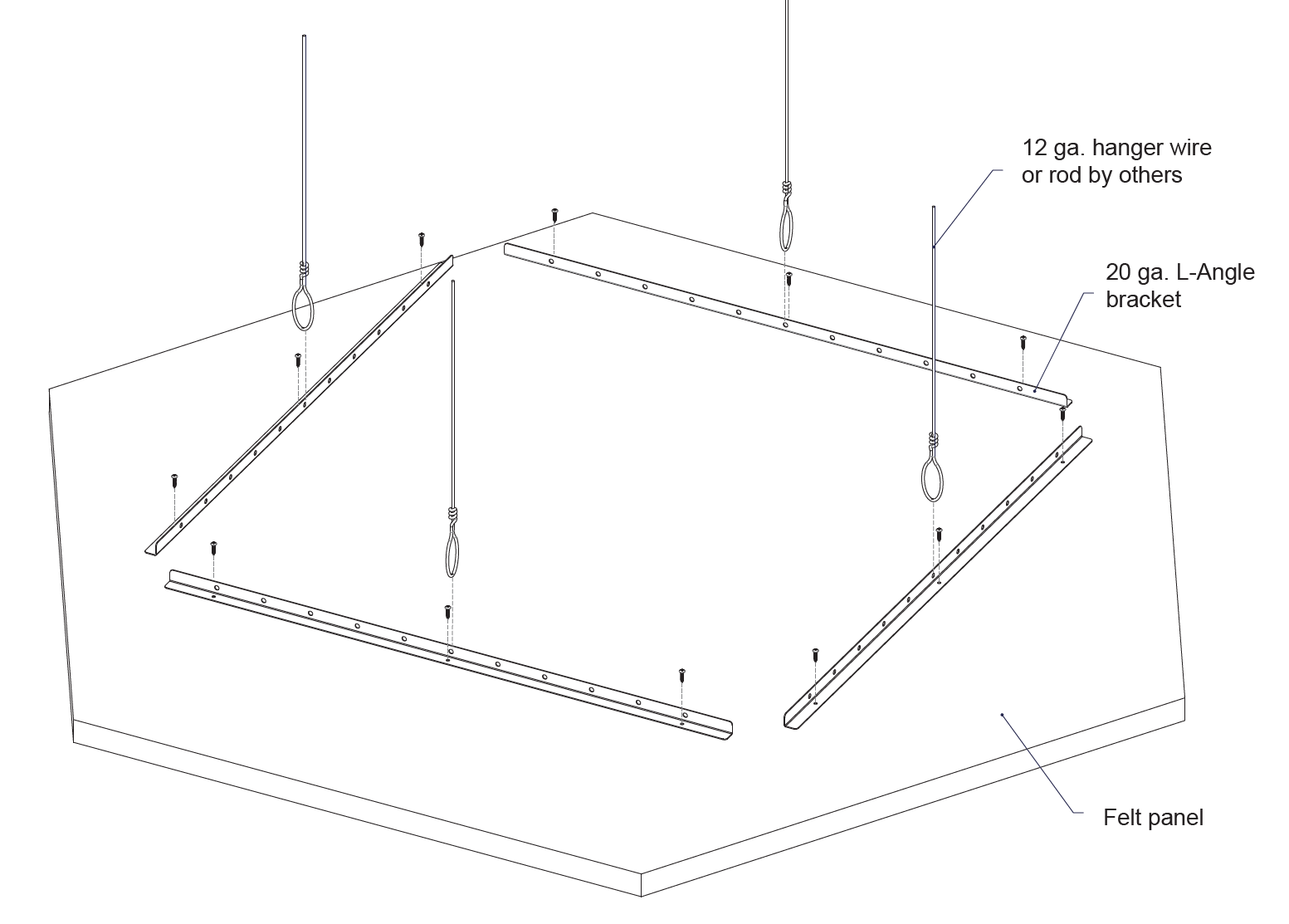 12 ga. hanger wire or rod by others

20 ga. L-Angle bracket

Felt panel