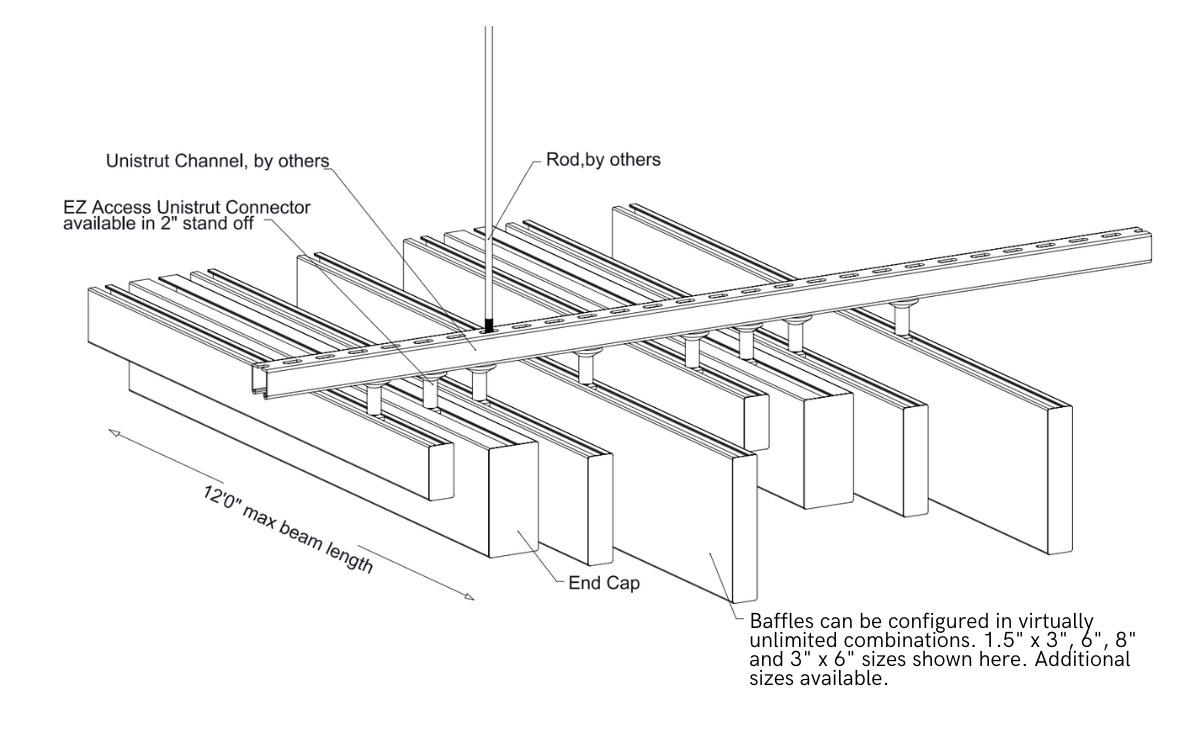 Unistrut Channel, by others

Rod,by others

EZ Access Unistrut Connector available in 2" stand off

12'0" max beam length

End Cap

Baffles can be configured in virtually unlimited combinations. 1.5" x 3", 6", 8" and 3" x 6" sizes shown here. Additional sizes available.