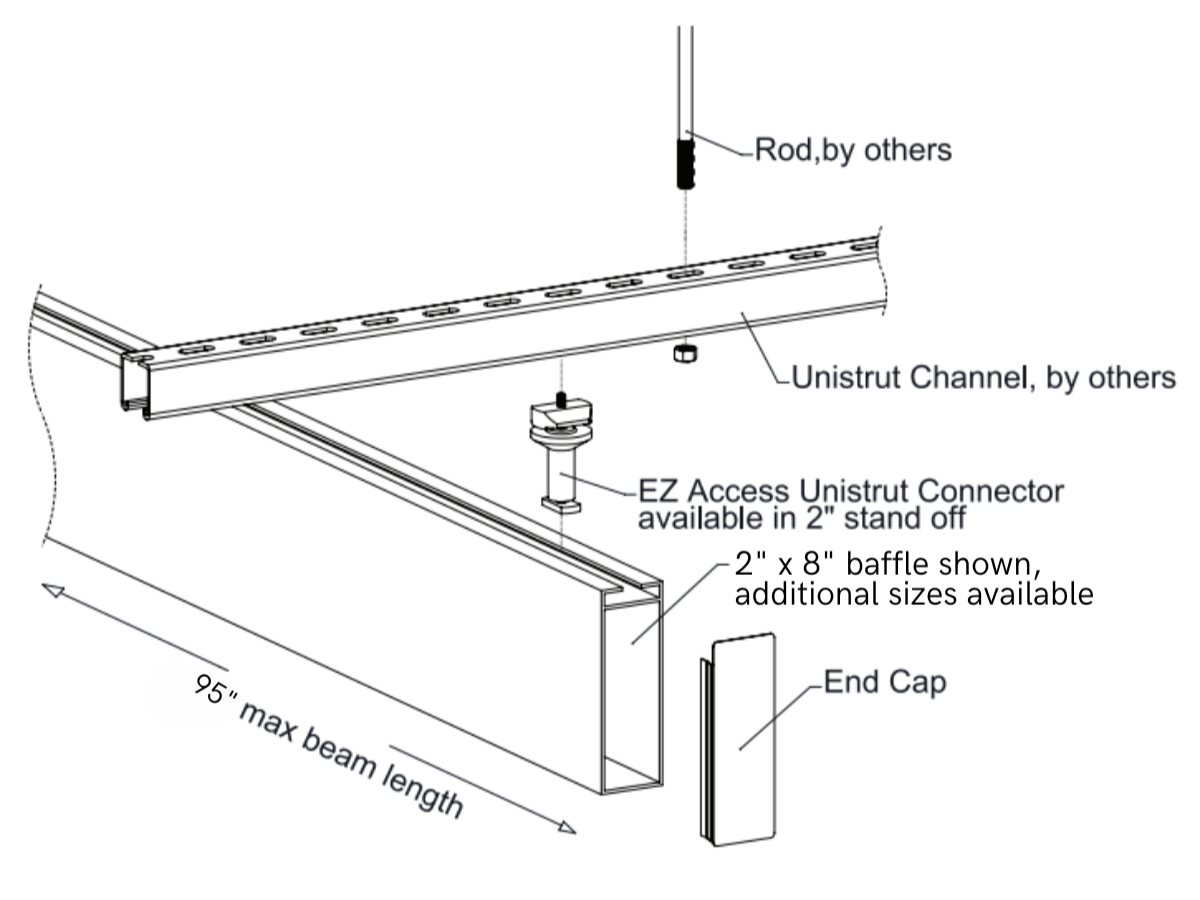 Rod,by others

Unistrut Channel, by others

EZ Access Unistrut Connector
available in 2" stand off

2" x 8" baffle shown,
additional sizes available

End Cap

95" max beam length