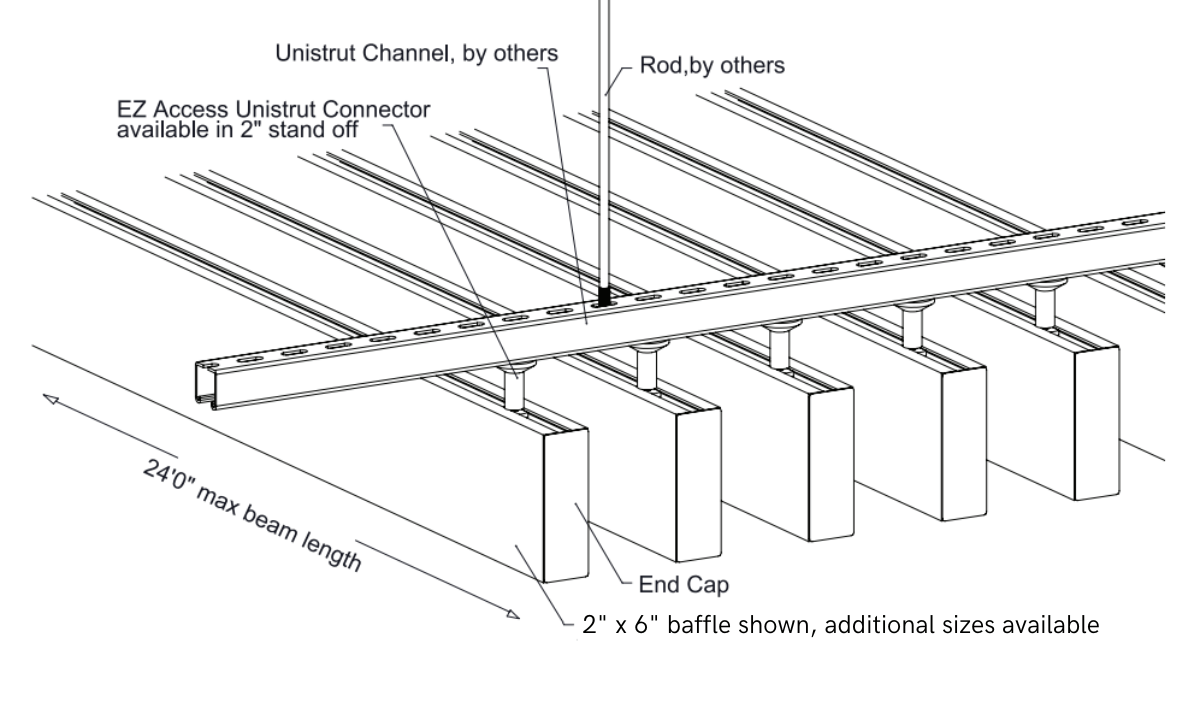 Unistrut Channel, by others

Rod,by others

EZ Access Unistrut Connector available in 2" stand off

24'0" max beam length

End Cap

2" x 6" baffle shown, additional sizes available