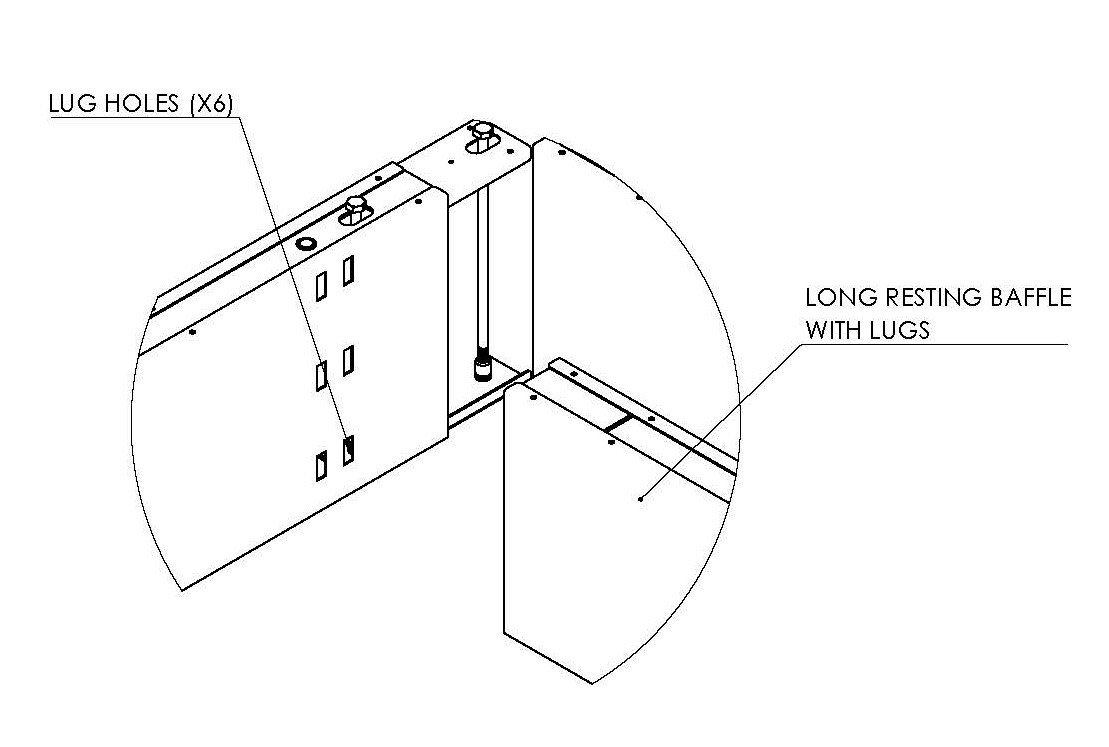 LUG HOLES (X6)

LONG RESTING BAFFLE WITH LUGS