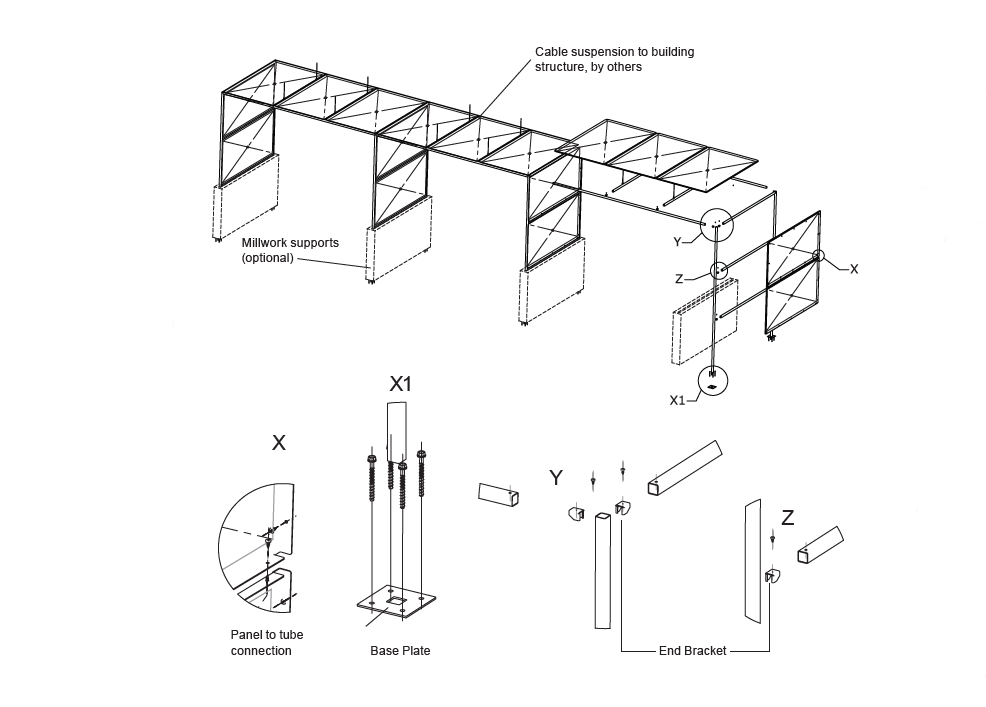 Cable suspension to building structure, by others

Millwork supports (optional)

Y

Z

X

X1

X1

X

Y

Z

Panel to tube connection

Base Plate

End Bracket