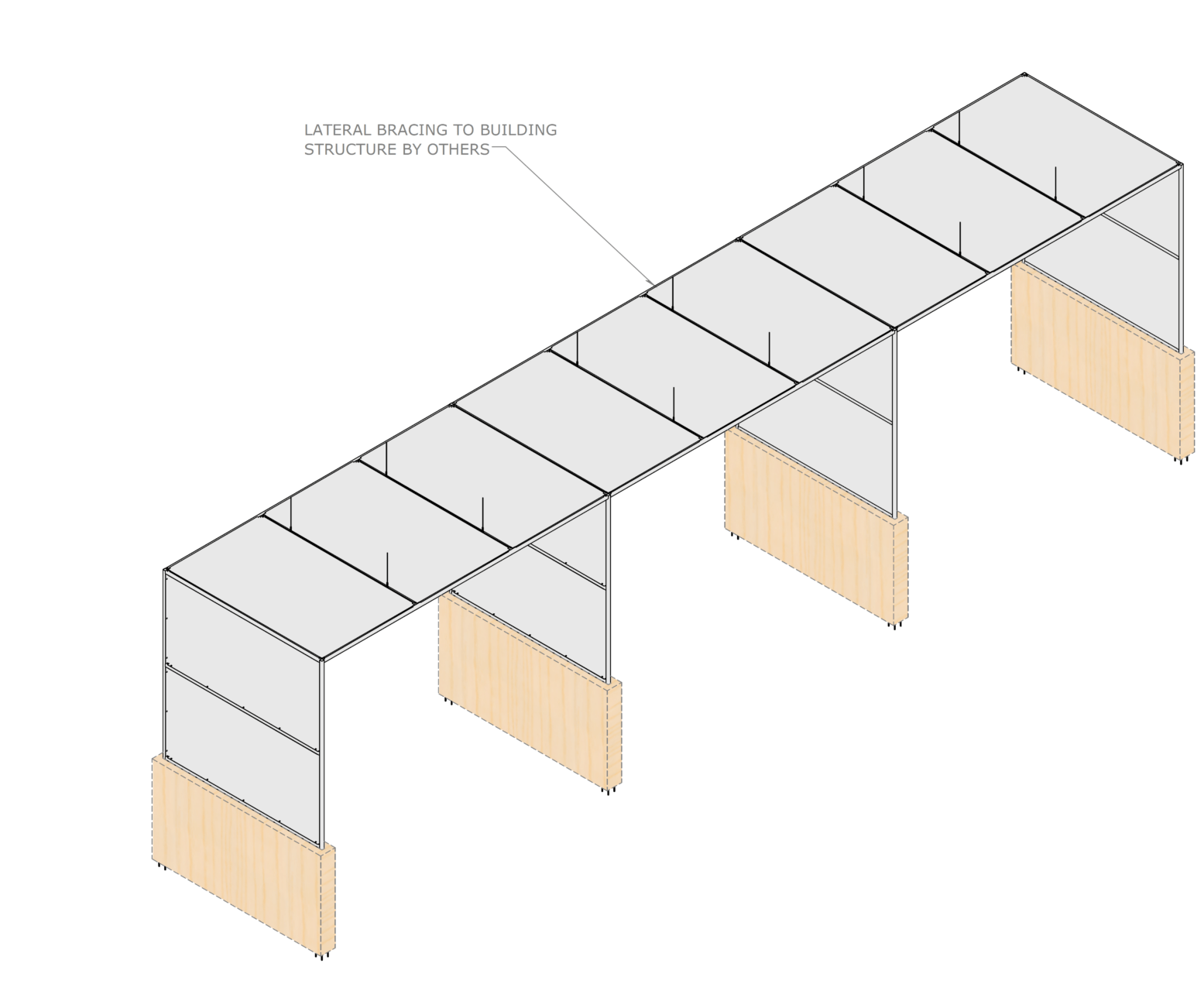 LATERAL BRACING TO BUILDING STRUCTURE BY OTHERS