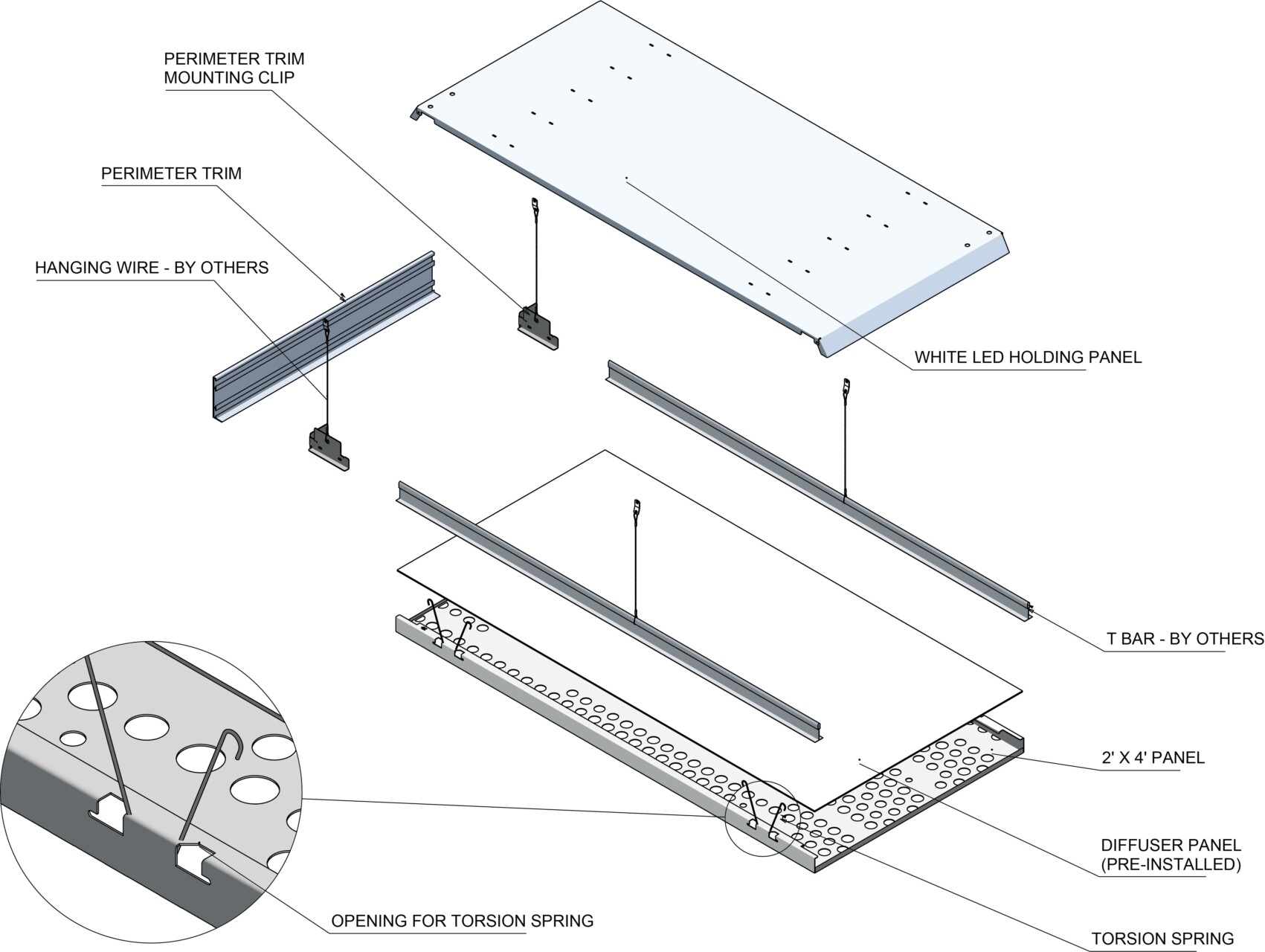 PERIMETER TRIM MOUNTING CLIP

PERIMETER TRIM

HANGING WIRE - BY OTHERS

WHITE LED HOLDING PANEL

T BAR - BY OTHERS

2' X 4' PANEL

DIFFUSER PANEL (PRE-INSTALLED)

OPENING FOR TORSION SPRING

TORSION SPRING