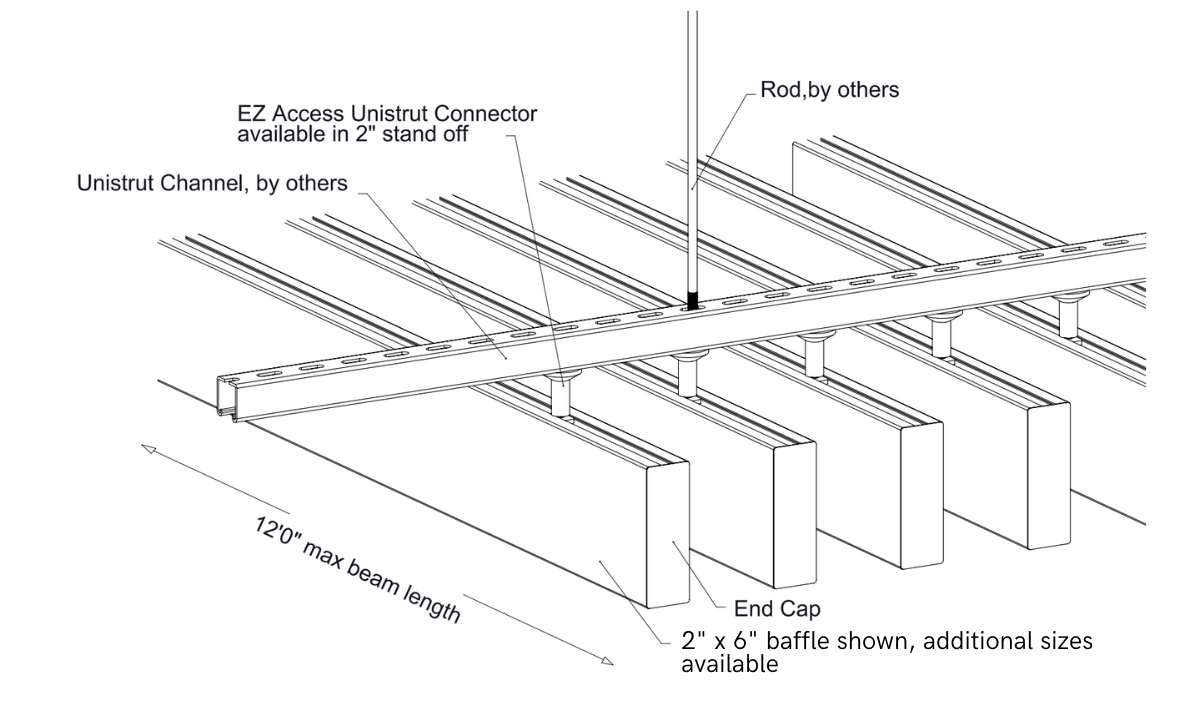 Rod,by others

EZ Access Unistrut Connector available in 2" stand off

Unistrut Channel, by others

12'0" max beam length

End Cap

2" x 6" baffle shown, additional sizes available