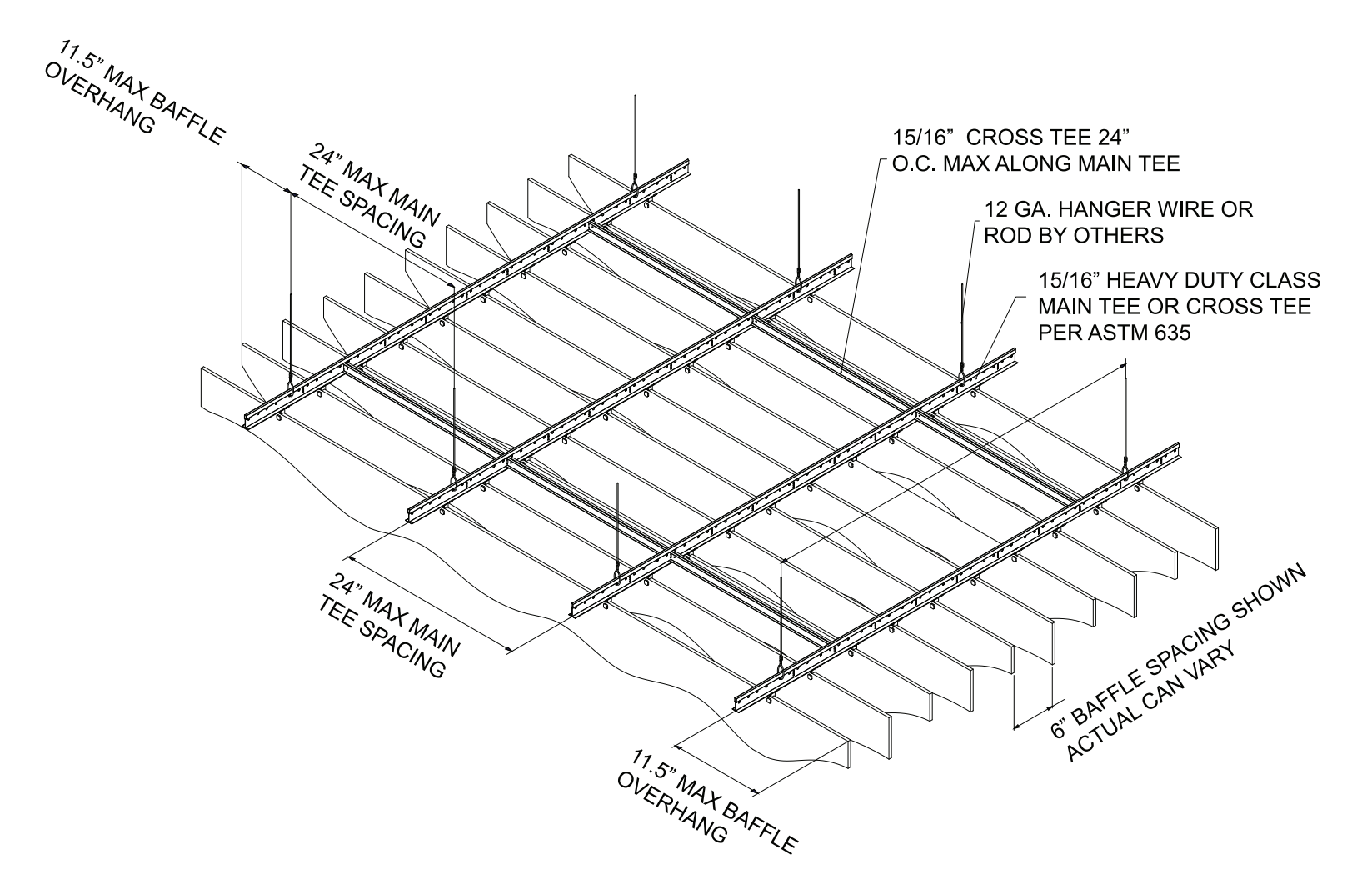 11.5" MAX BAFFLE OVERHANG

24" MAX MAIN TEE SPACING

15/16" CROSS TEE 24" O.C. MAX ALONG MAIN TEE

12 GA. HANGER WIRE OR ROD BY OTHERS

15/16" HEAVY DUTY CLASS MAIN TEE OR CROSS TEE PER ASTM 635

24" MAX MAIN TEE SPACING

6" BAFFLE SPACING SHOWN ACTUAL CAN VARY

11.5" MAX BAFFLE OVERHANG