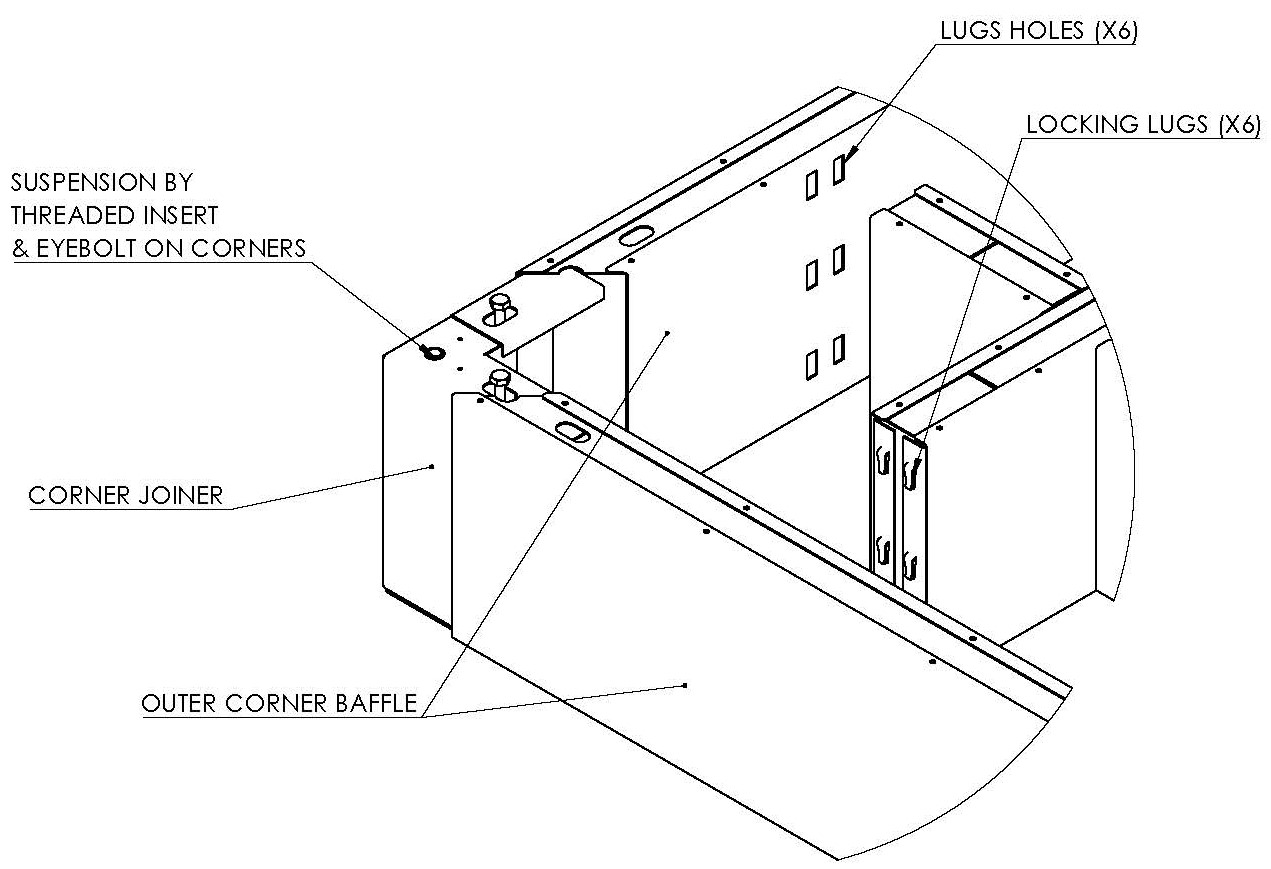 LUGS HOLES (X6)

LOCKING LUGS (X6)

SUSPENSION BY
THREADED INSERT
& EYEBOLT ON CORNERS

CORNER JOINER

OUTER CORNER BAFFLE