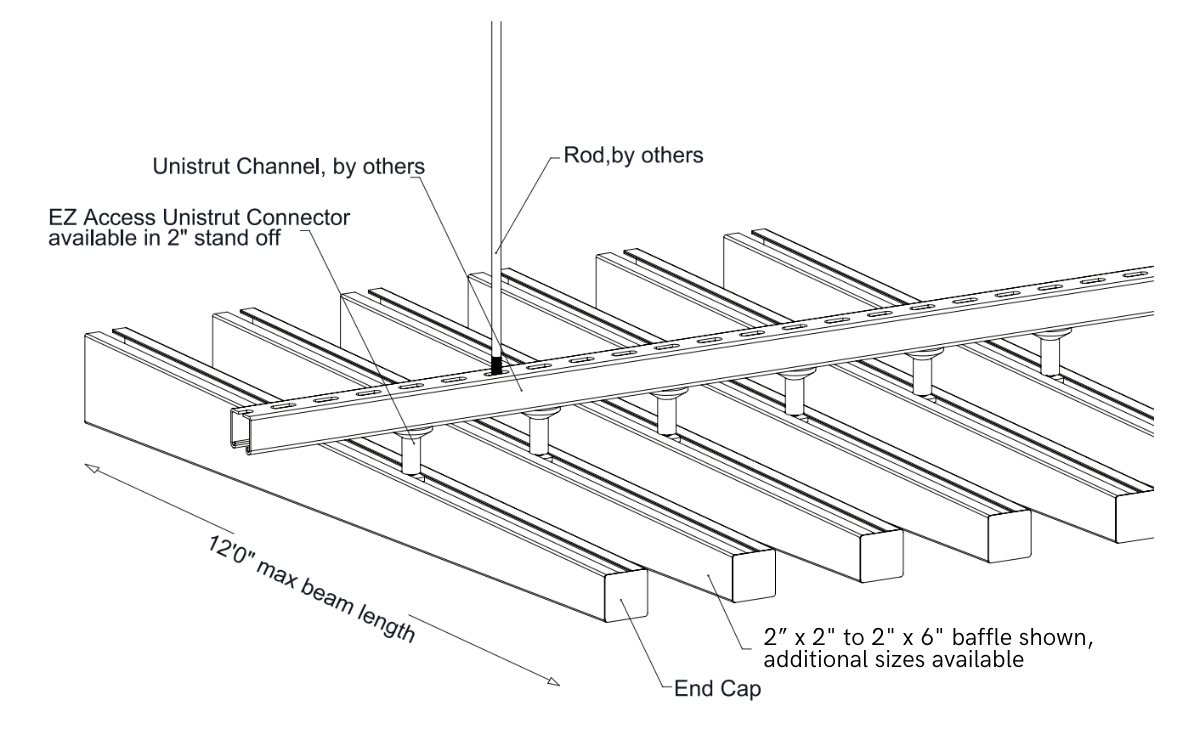 Unistrut Channel, by others

Rod,by others

EZ Access Unistrut Connector
available in 2" stand off

12'0" max beam length

2″ x 2" to 2" x 6" baffle shown,
additional sizes available

End Cap