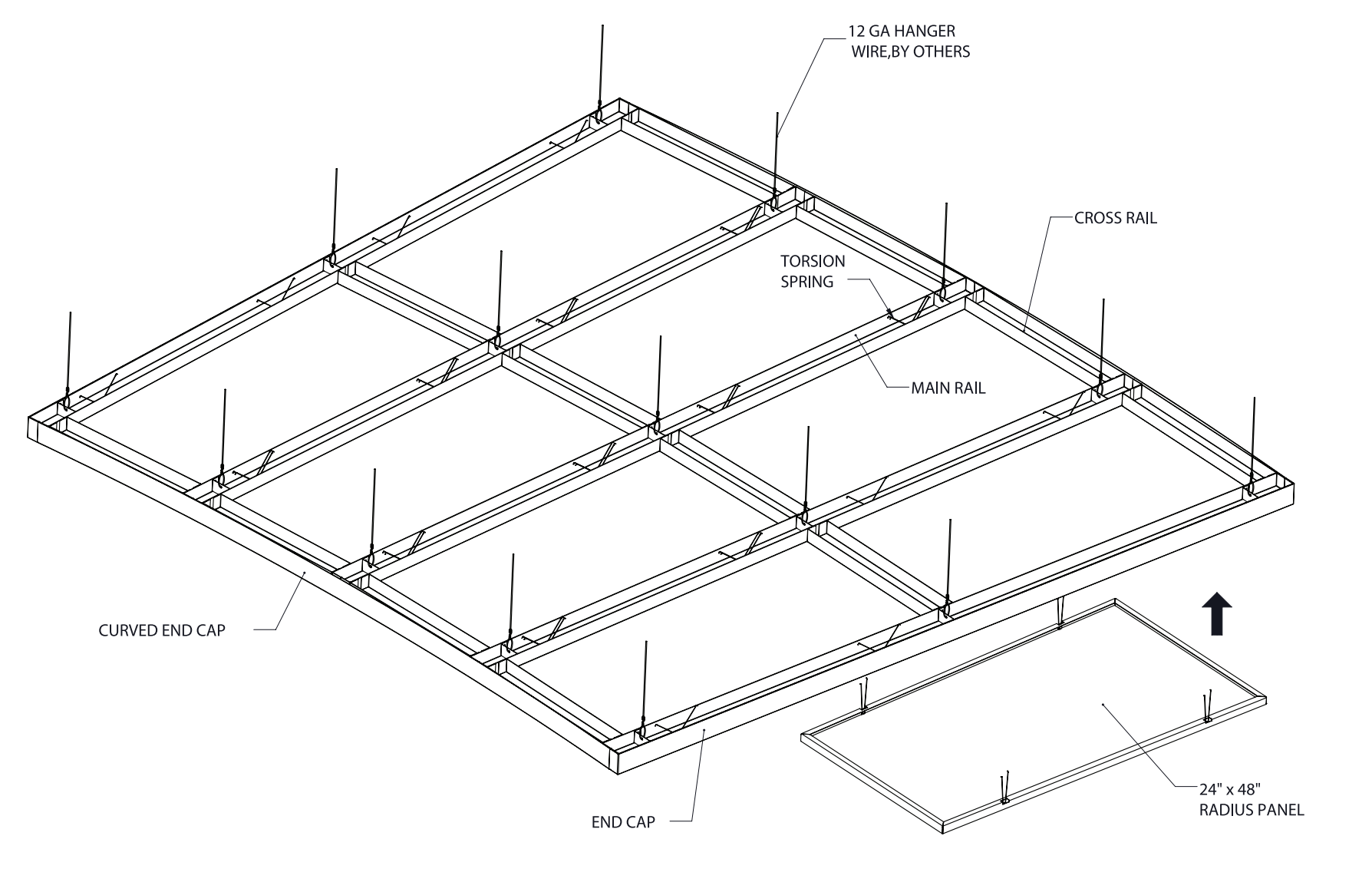 12 GA HANGER WIRE,BY OTHERS

CROSS RAIL

TORSION SPRING

MAIN RAIL

CURVED END CAP

END CAP

24" x 48" RADIUS PANEL