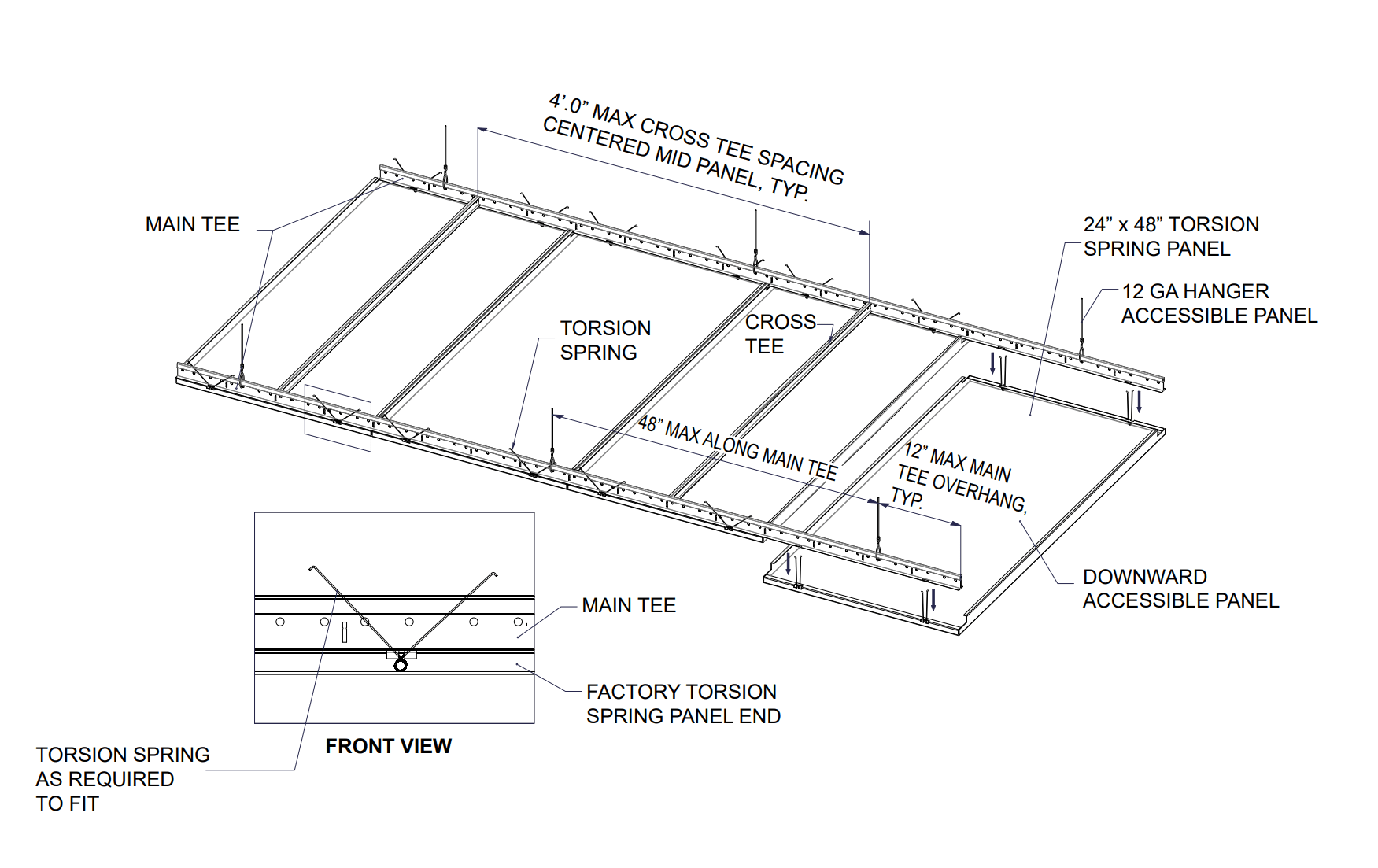 4'.0" MAX CROSS TEE SPACING
CENTERED MID PANEL, TYP.

MAIN TEE

24" x 48" TORSION
SPRING PANEL

12 GA HANGER
ACCESSIBLE PANEL

TORSION
SPRING

CROSS
TEE

48" MAX ALONG MAIN TEE

12" MAX MAIN
TEE OVERHANG,
TYP.

DOWNWARD
ACCESSIBLE PANEL

MAIN TEE

FACTORY TORSION
SPRING PANEL END

FRONT VIEW

TORSION SPRING
AS REQUIRED
TO FIT