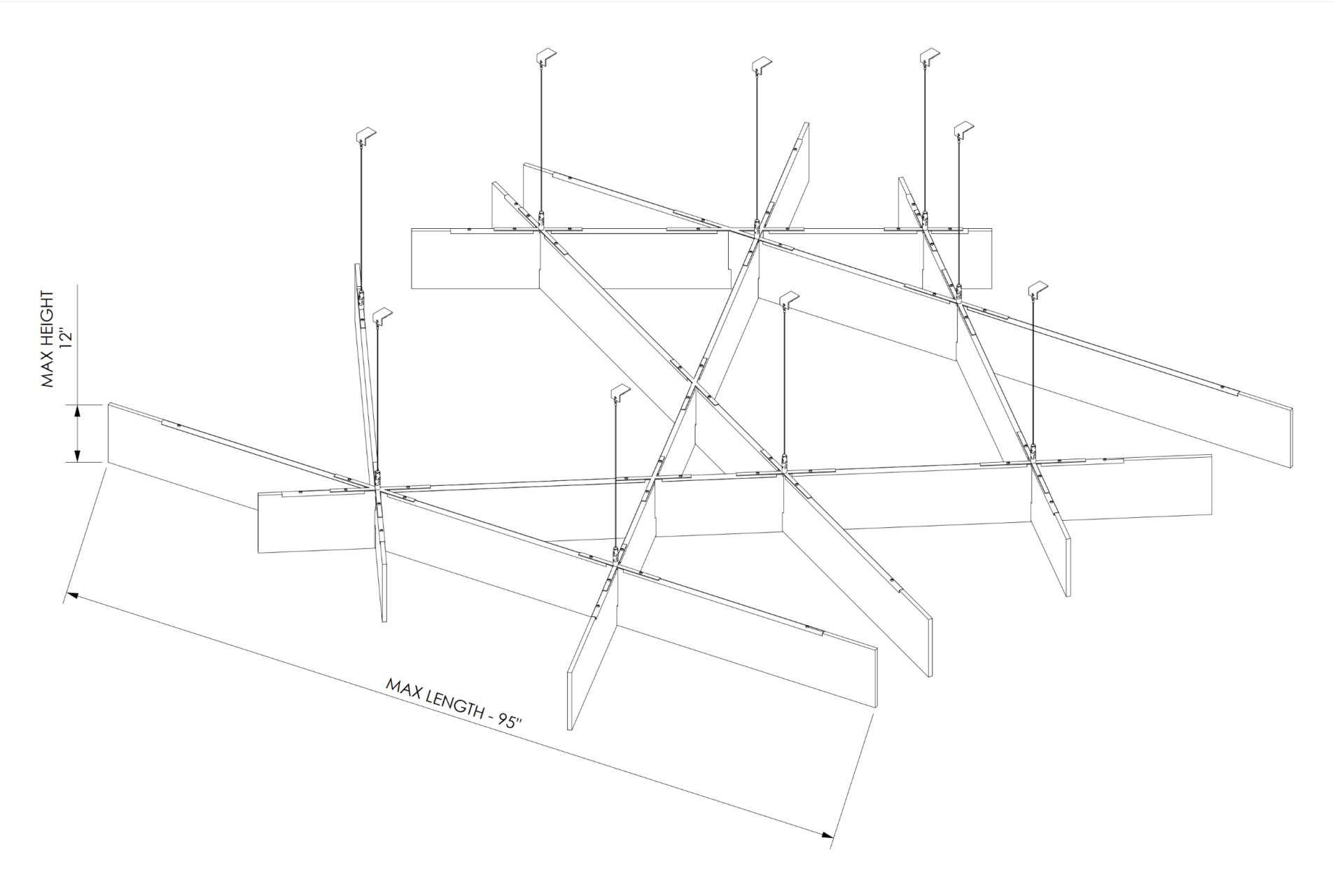 MAX HEIGHT
12"

MAX LENGTH - 95"