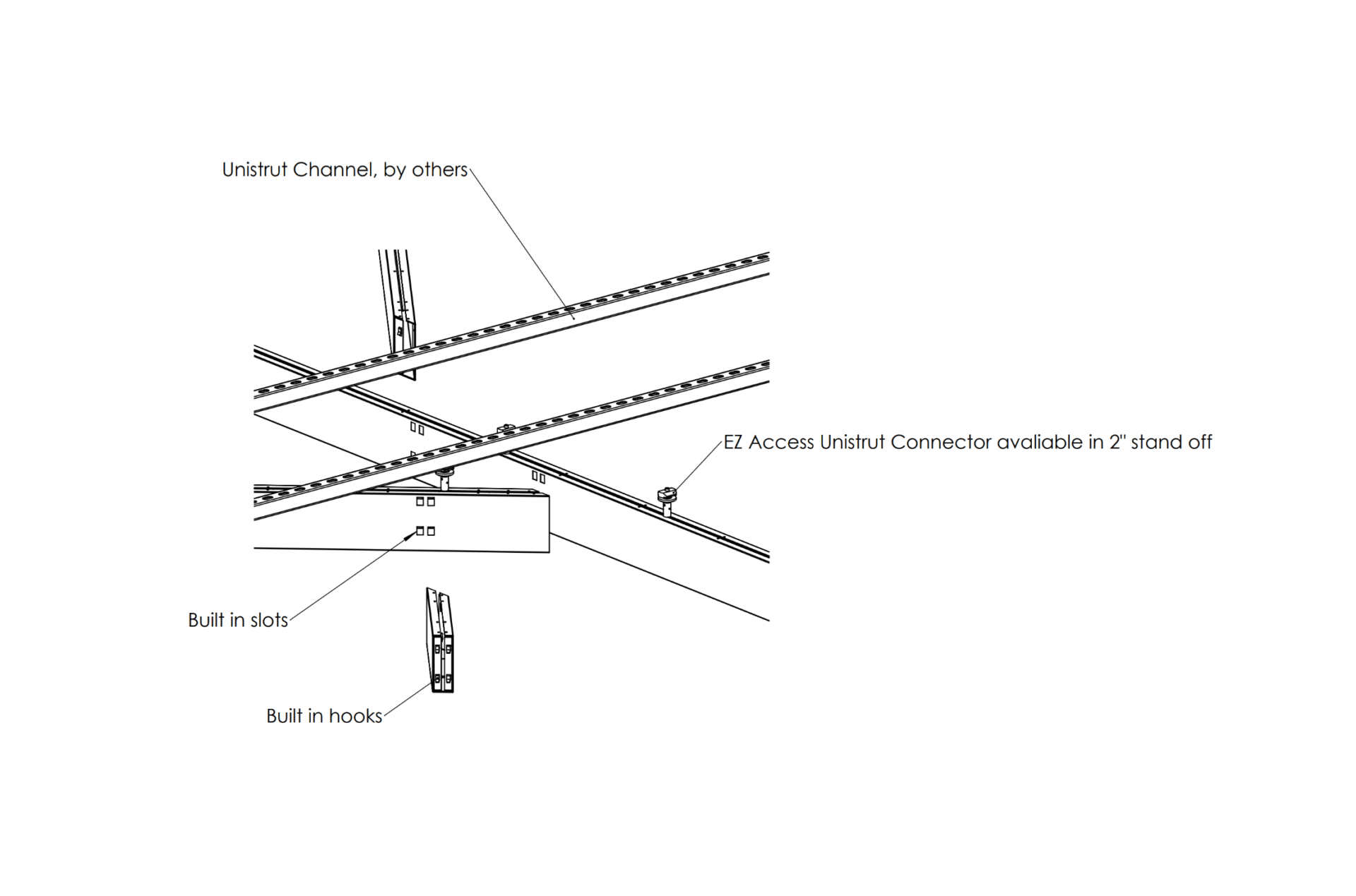 Unistrut Channel, by others

EZ Access Unistrut Connector avaliable in 2" stand off

Built in slots

Built in hooks