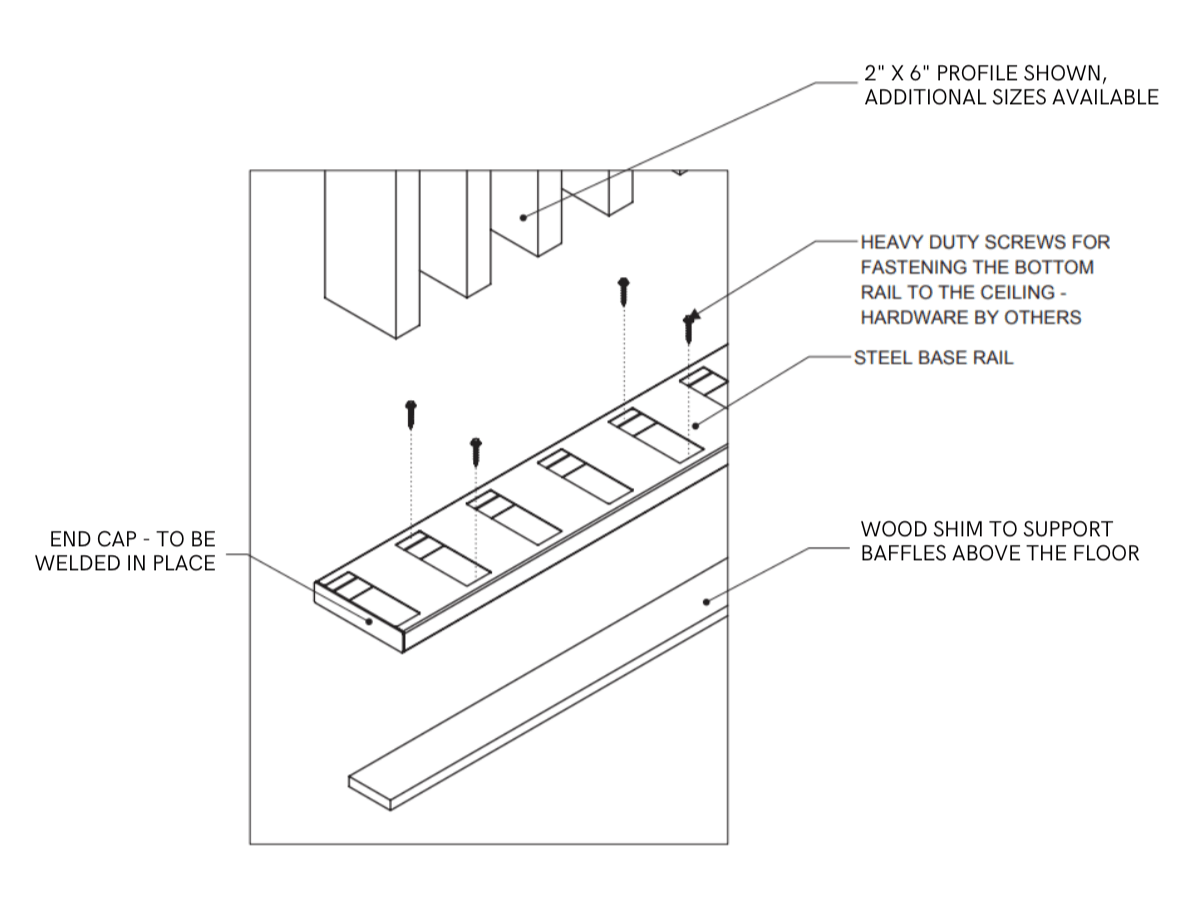 2" X 6" PROFILE SHOWN, ADDITIONAL SIZES AVAILABLE

HEAVY DUTY SCREWS FOR FASTENING THE BOTTOM RAIL TO THE CEILING - HARDWARE BY OTHERS

STEEL BASE RAIL

END CAP - TO BE WELDED IN PLACE

WOOD SHIM TO SUPPORT BAFFLES ABOVE THE FLOOR